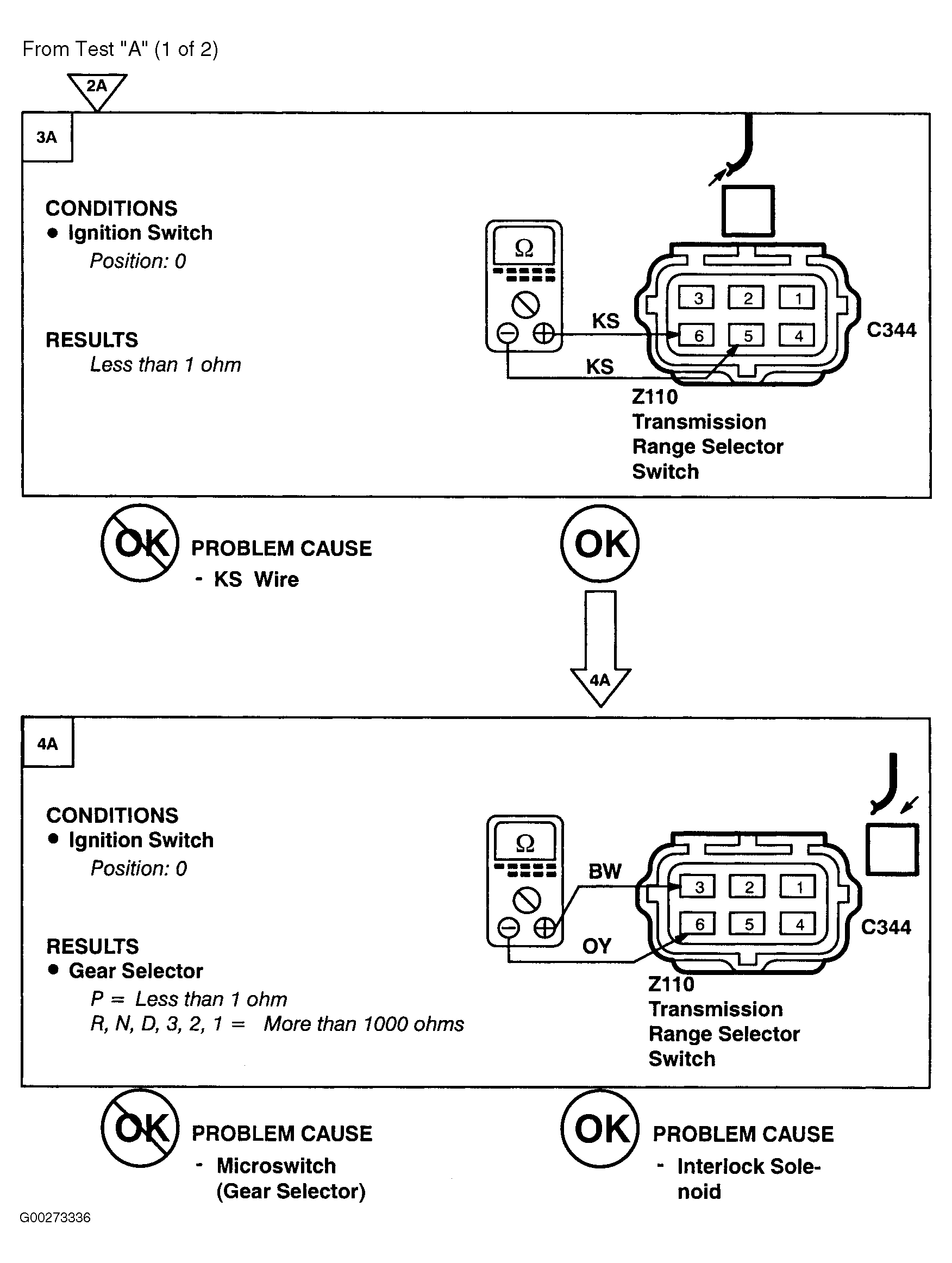 From Test "A" (1 of 2)

2A

3A

CONDITIONS
● Ignition Switch
Position: 0

RESULTS
Less than 1 ohm

Ω

KS

KS

3 2 1
6 5 4

C344

Z110
Transmission
Range Selector
Switch

OK PROBLEM CAUSE
- KS Wire

OK

4A

4A

CONDITIONS
● Ignition Switch
Position: 0

RESULTS
● Gear Selector
P = Less than 1 ohm
R, N, D, 3, 2, 1 = More than 1000 ohms

Ω

BW

OY

3 2 1
6 5 4

C344

Z110
Transmission
Range Selector
Switch

OK PROBLEM CAUSE
- Microswitch (Gear Selector)

OK PROBLEM CAUSE
- Interlock Solenoid

G00273336