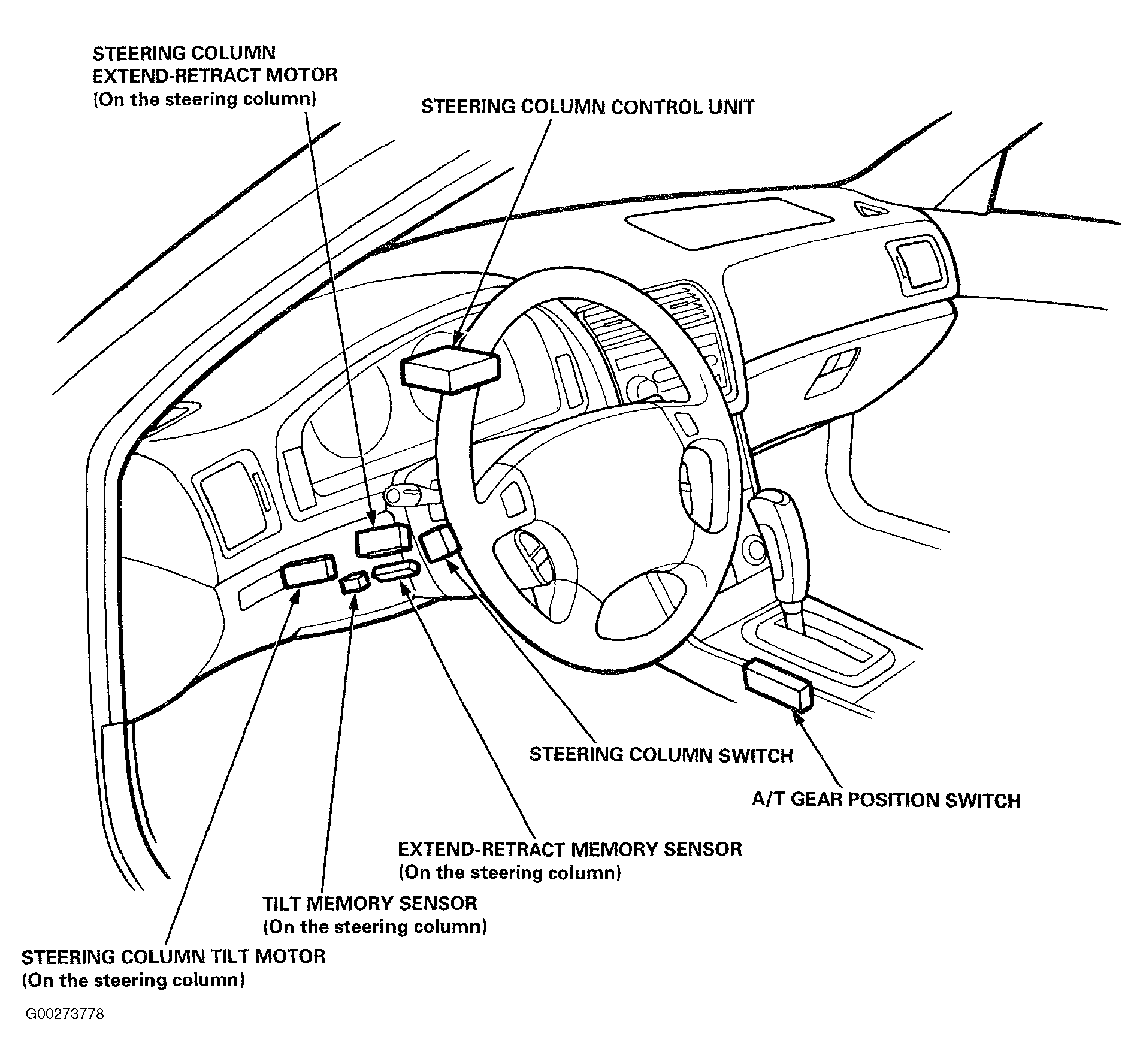 STEERING COLUMN EXTEND-RETRACT MOTOR (On the steering column)

STEERING COLUMN CONTROL UNIT

STEERING COLUMN SWITCH

A/T GEAR POSITION SWITCH

EXTEND-RETRACT MEMORY SENSOR (On the steering column)

TILT MEMORY SENSOR (On the steering column)

STEERING COLUMN TILT MOTOR (On the steering column)

G00273778