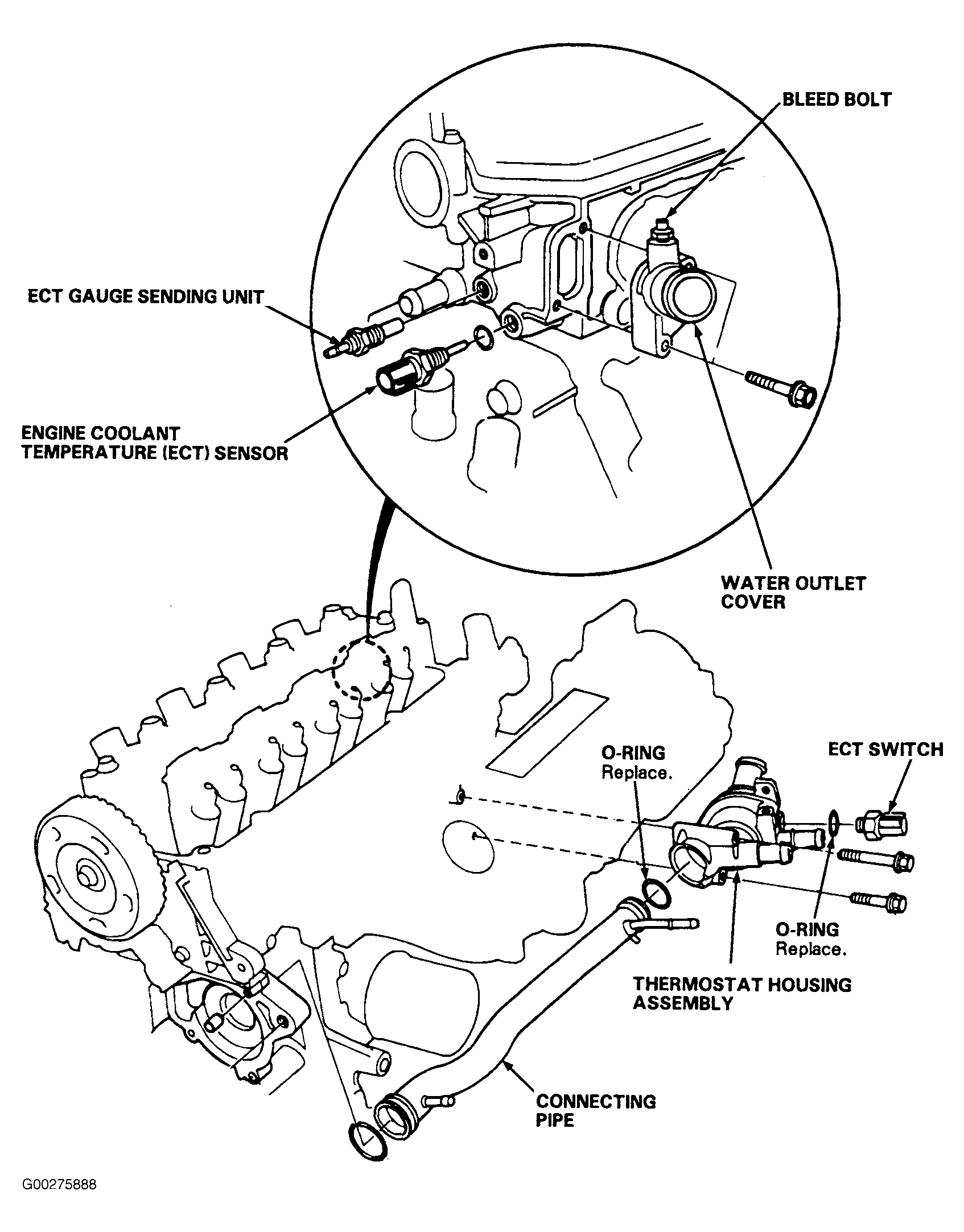 BLEED BOLT

ECT GAUGE SENDING UNIT

ENGINE COOLANT TEMPERATURE (ECT) SENSOR

WATER OUTLET COVER

O-RING Replace.

ECT SWITCH

O-RING Replace.

THERMOSTAT HOUSING ASSEMBLY

CONNECTING PIPE

G00275888