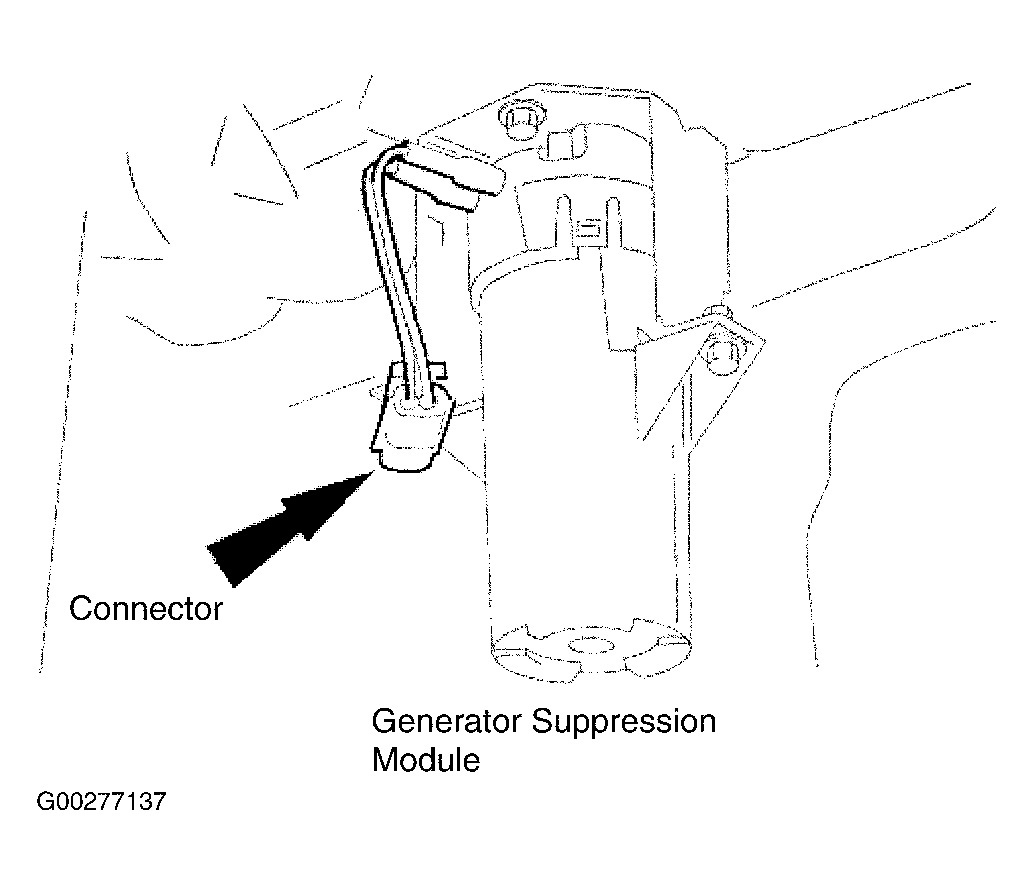 Connector

Generator Suppression Module

G00277137