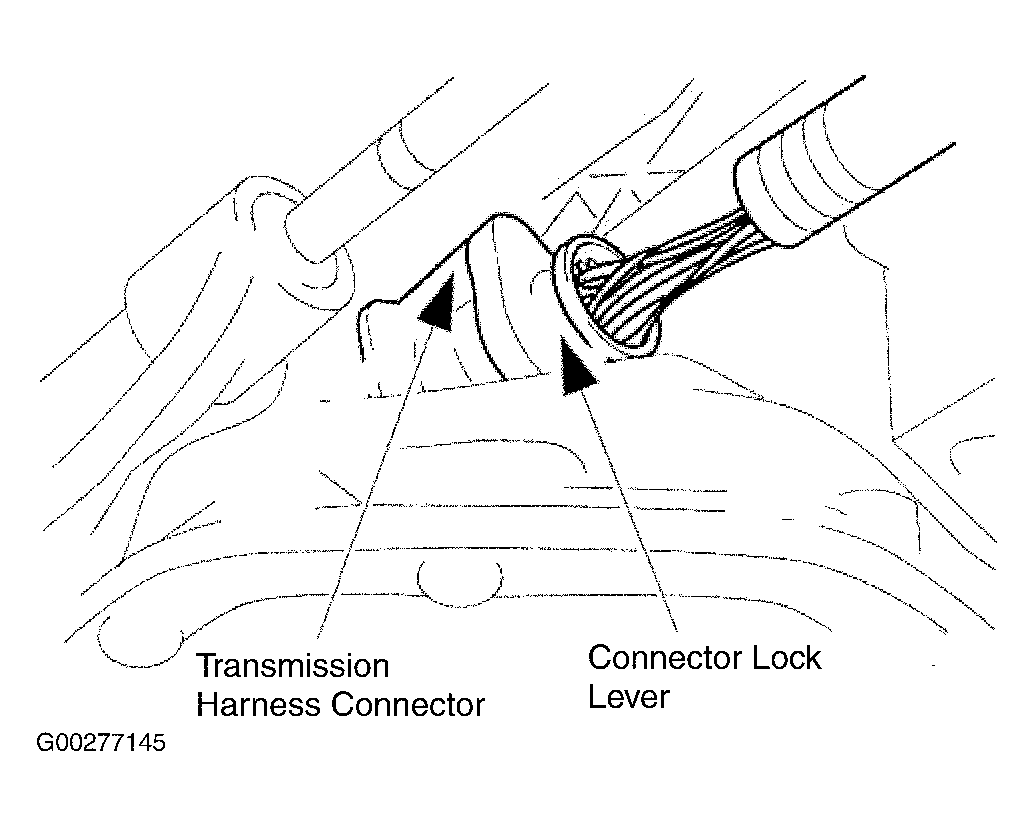 Transmission Harness Connector

Connector Lock Lever

G00277145