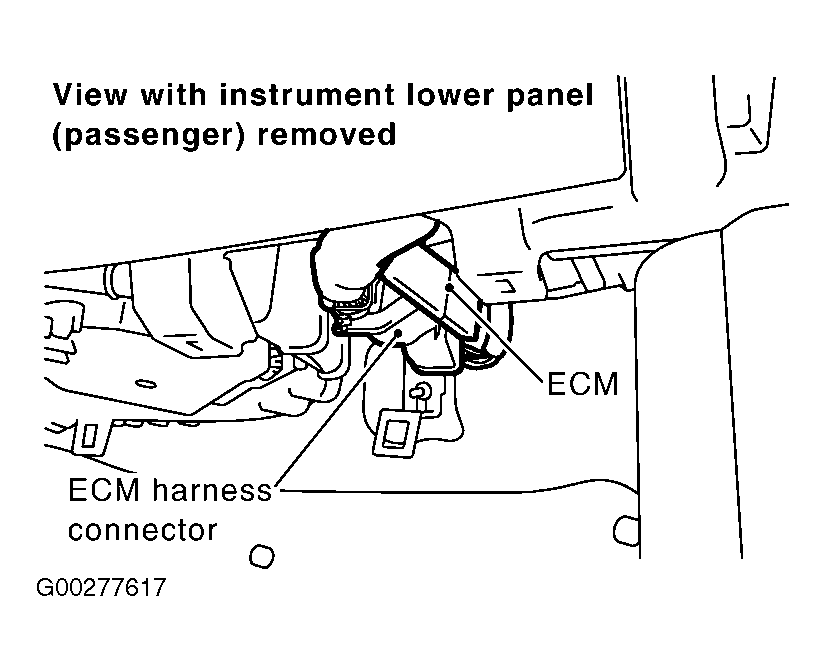 View with instrument lower panel (passenger) removed

ECM

ECM harness connector

G00277617