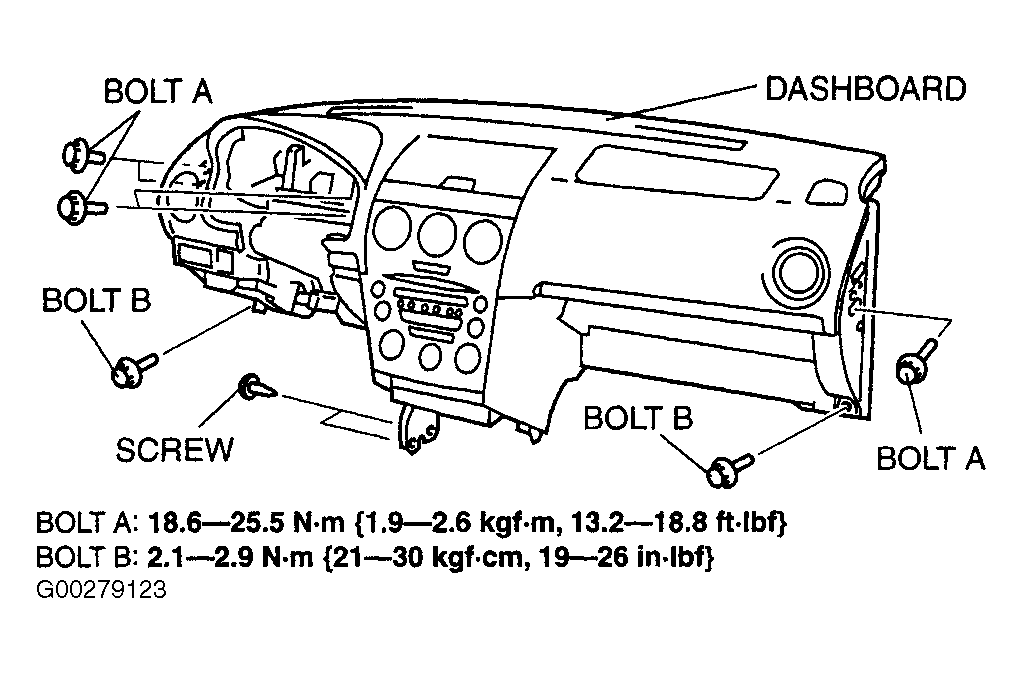 BOLT A

DASHBOARD

BOLT B

SCREW

BOLT B

BOLT A

BOLT A: 18.6—25.5 N·m {1.9—2.6 kgf·m, 13.2—18.8 ft·lbf}
BOLT B: 2.1—2.9 N·m {21—30 kgf·cm, 19—26 in·lbf}
G00279123