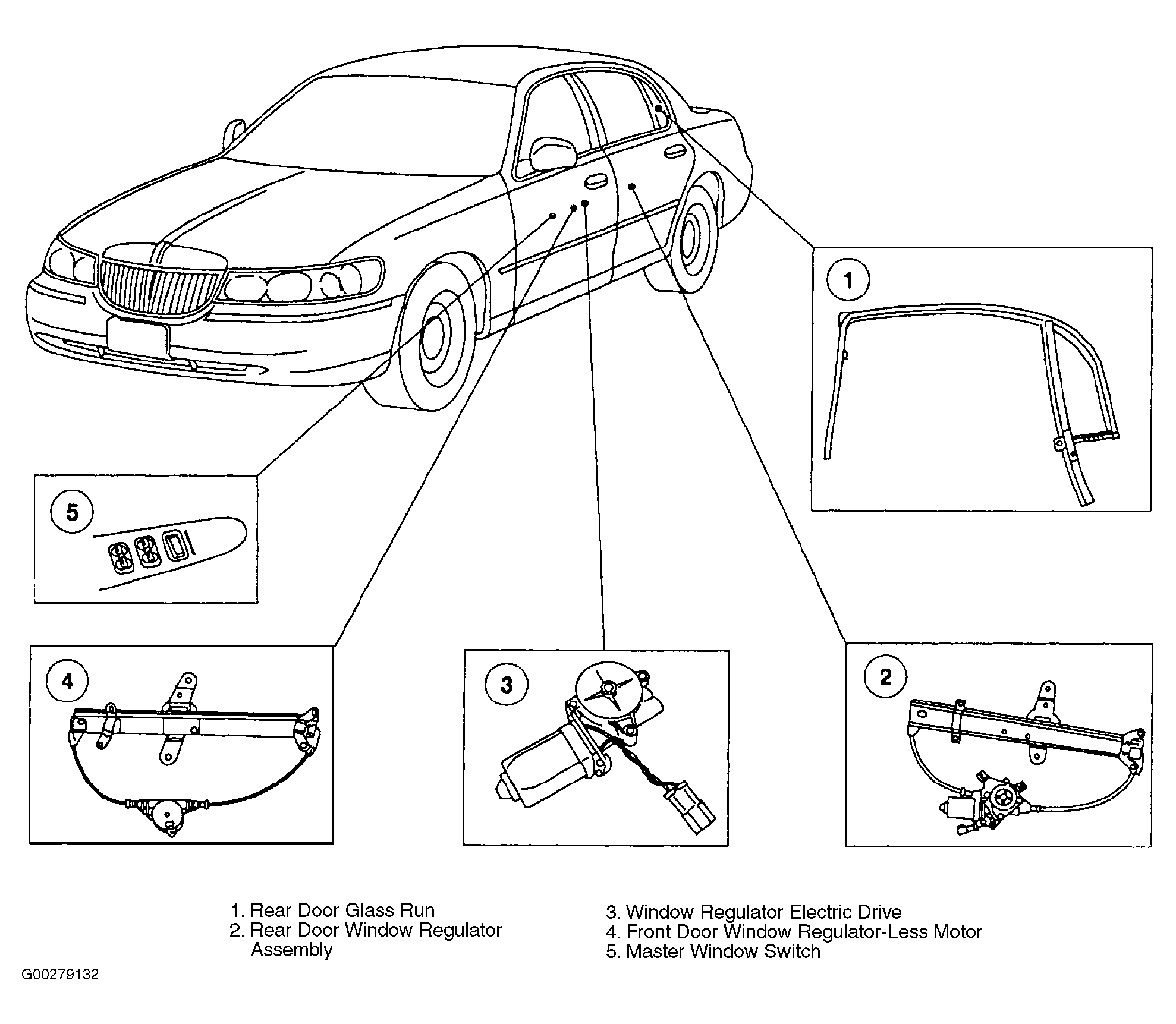 1

5

4

3

2

1. Rear Door Glass Run
2. Rear Door Window Regulator Assembly

3. Window Regulator Electric Drive
4. Front Door Window Regulator-Less Motor
5. Master Window Switch

G00279132