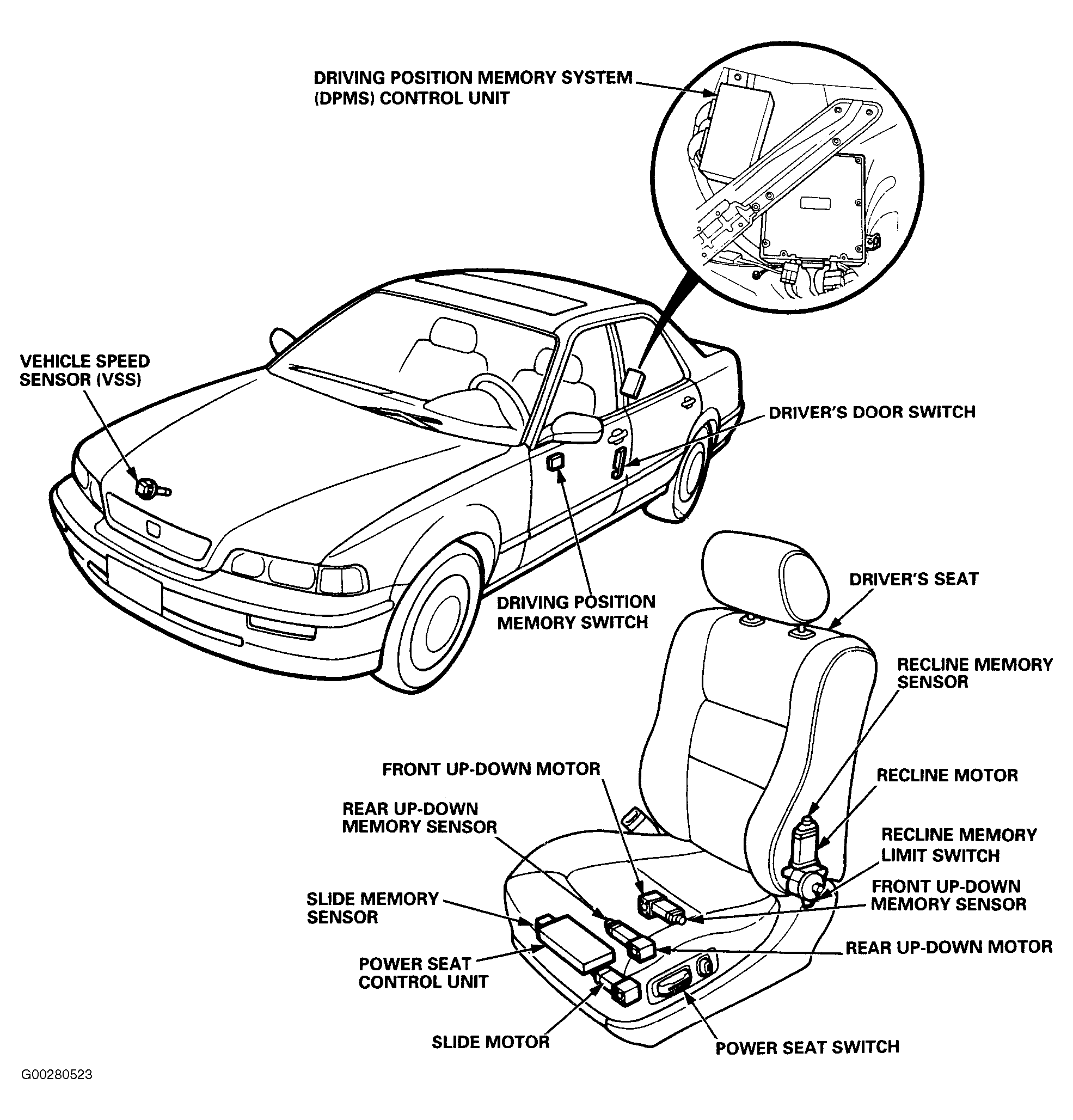 DRIVING POSITION MEMORY SYSTEM (DPMS) CONTROL UNIT

VEHICLE SPEED SENSOR (VSS)

DRIVER'S DOOR SWITCH

DRIVING POSITION MEMORY SWITCH

DRIVER'S SEAT

RECLINE MEMORY SENSOR

FRONT UP-DOWN MOTOR

RECLINE MOTOR

REAR UP-DOWN MEMORY SENSOR

RECLINE MEMORY LIMIT SWITCH

FRONT UP-DOWN MEMORY SENSOR

SLIDE MEMORY SENSOR

REAR UP-DOWN MOTOR

POWER SEAT CONTROL UNIT

SLIDE MOTOR

POWER SEAT SWITCH

G00280523