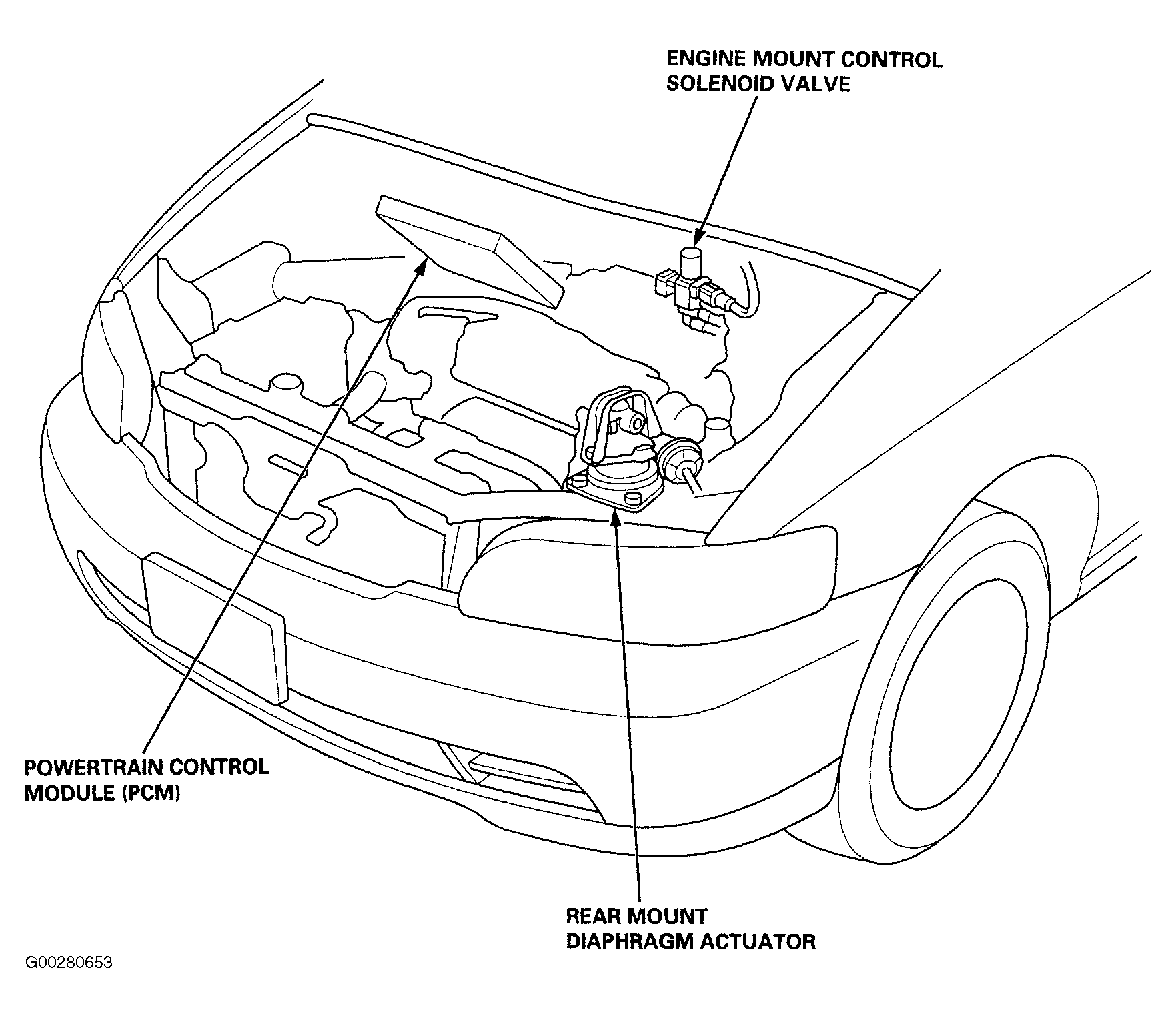 ENGINE MOUNT CONTROL SOLENOID VALVE

POWERTRAIN CONTROL MODULE (PCM)

REAR MOUNT DIAPHRAGM ACTUATOR

G00280653