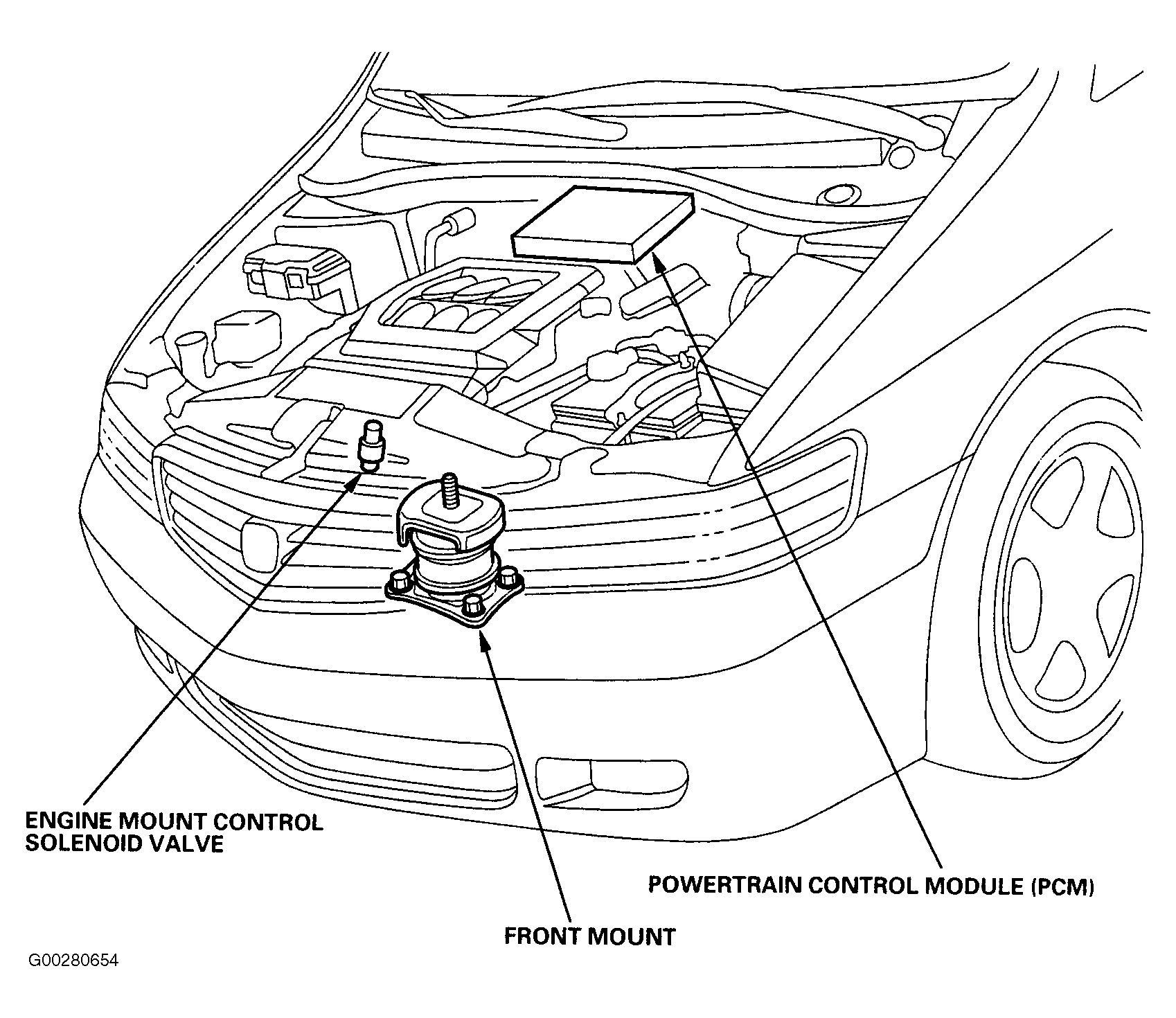 ENGINE MOUNT CONTROL SOLENOID VALVE

POWERTRAIN CONTROL MODULE (PCM)

FRONT MOUNT

G00280654