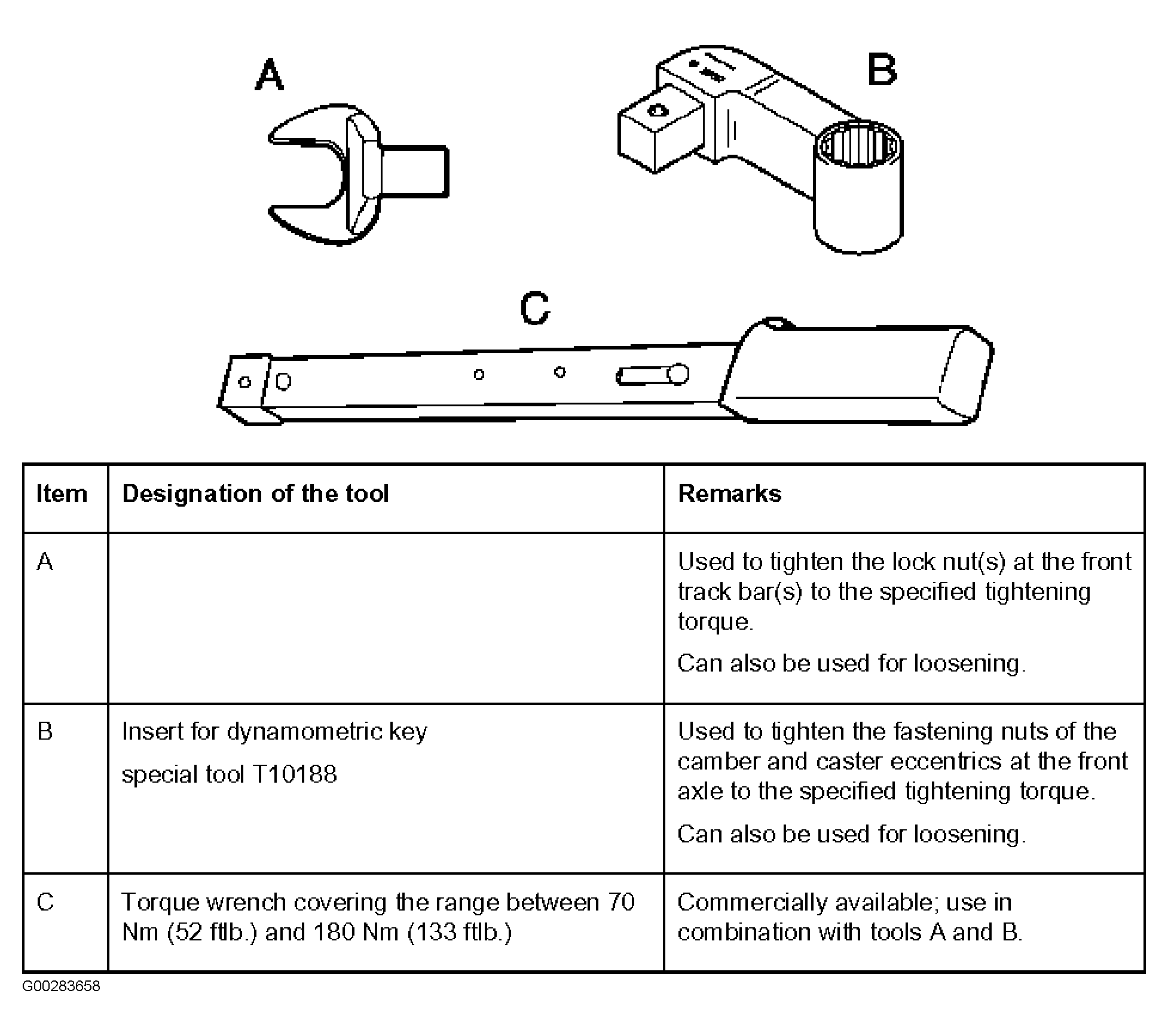 A

B

C

| Item | Designation of the tool | Remarks |
|---|---|---|
| A | | Used to tighten the lock nut(s) at the front track bar(s) to the specified tightening torque. Can also be used for loosening. |
| B | Insert for dynamometric key special tool T10188 | Used to tighten the fastening nuts of the camber and caster eccentrics at the front axle to the specified tightening torque. Can also be used for loosening. |
| C | Torque wrench covering the range between 70 Nm (52 ftlb.) and 180 Nm (133 ftlb.) | Commercially available; use in combination with tools A and B. |

G00283658