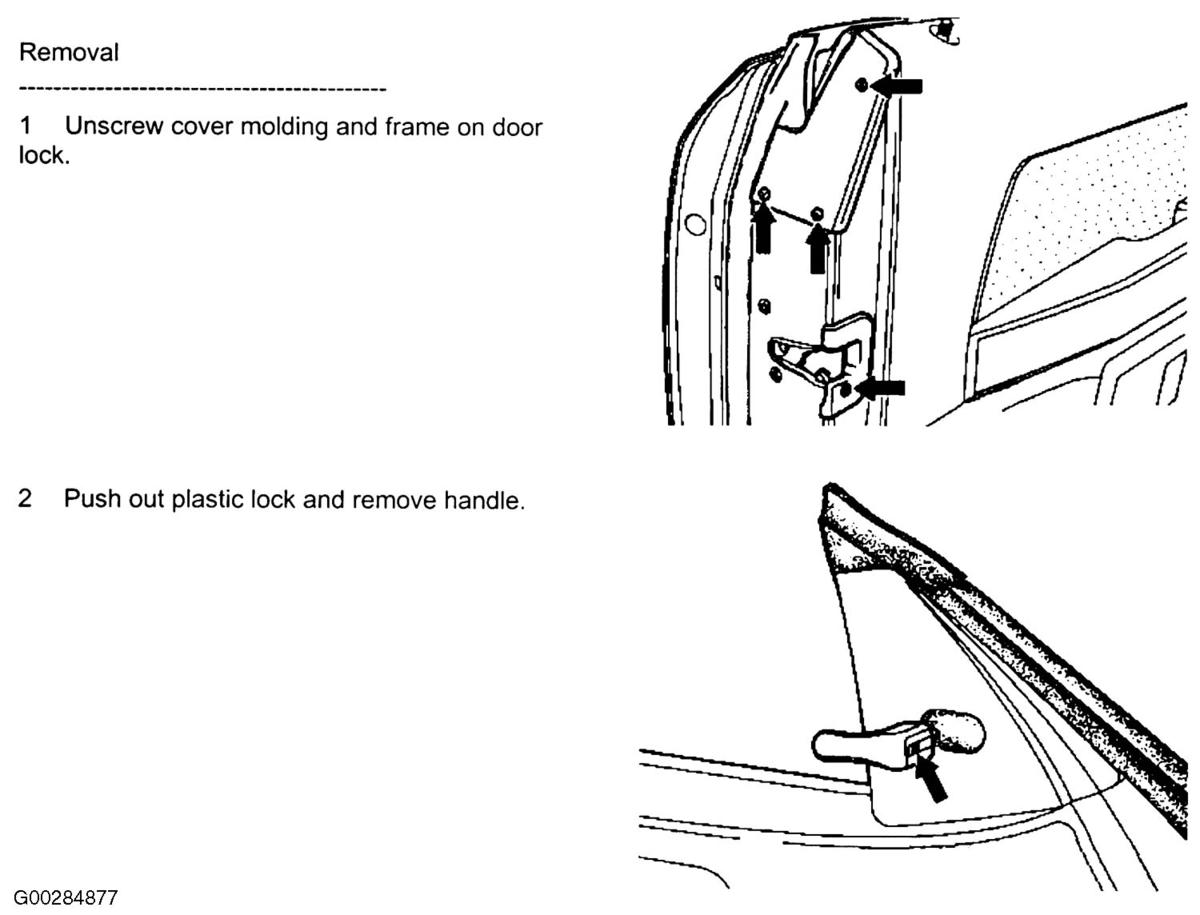 Removal

--------------------------------------------

1 Unscrew cover molding and frame on door lock.

2 Push out plastic lock and remove handle.

G00284877