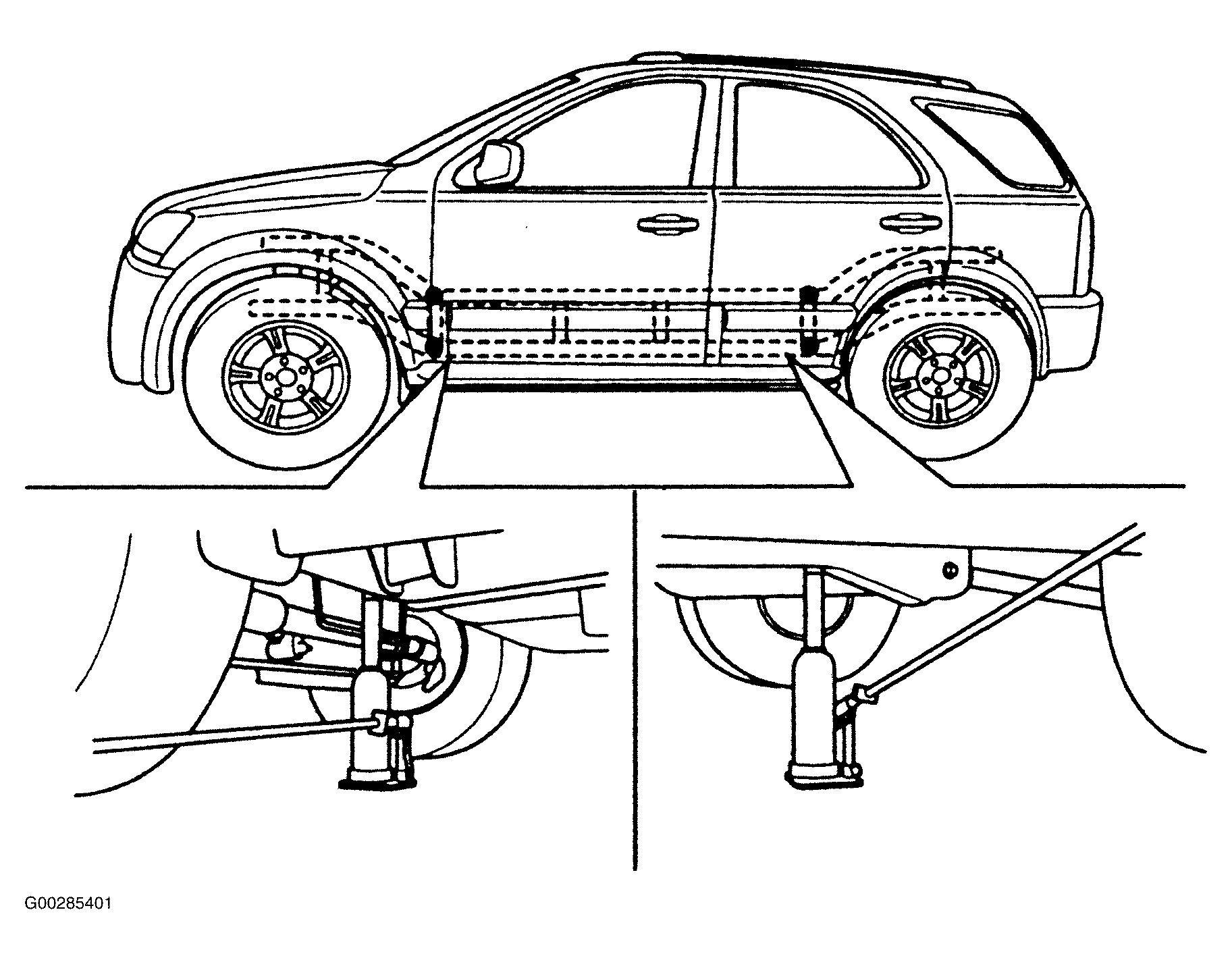 G00285401