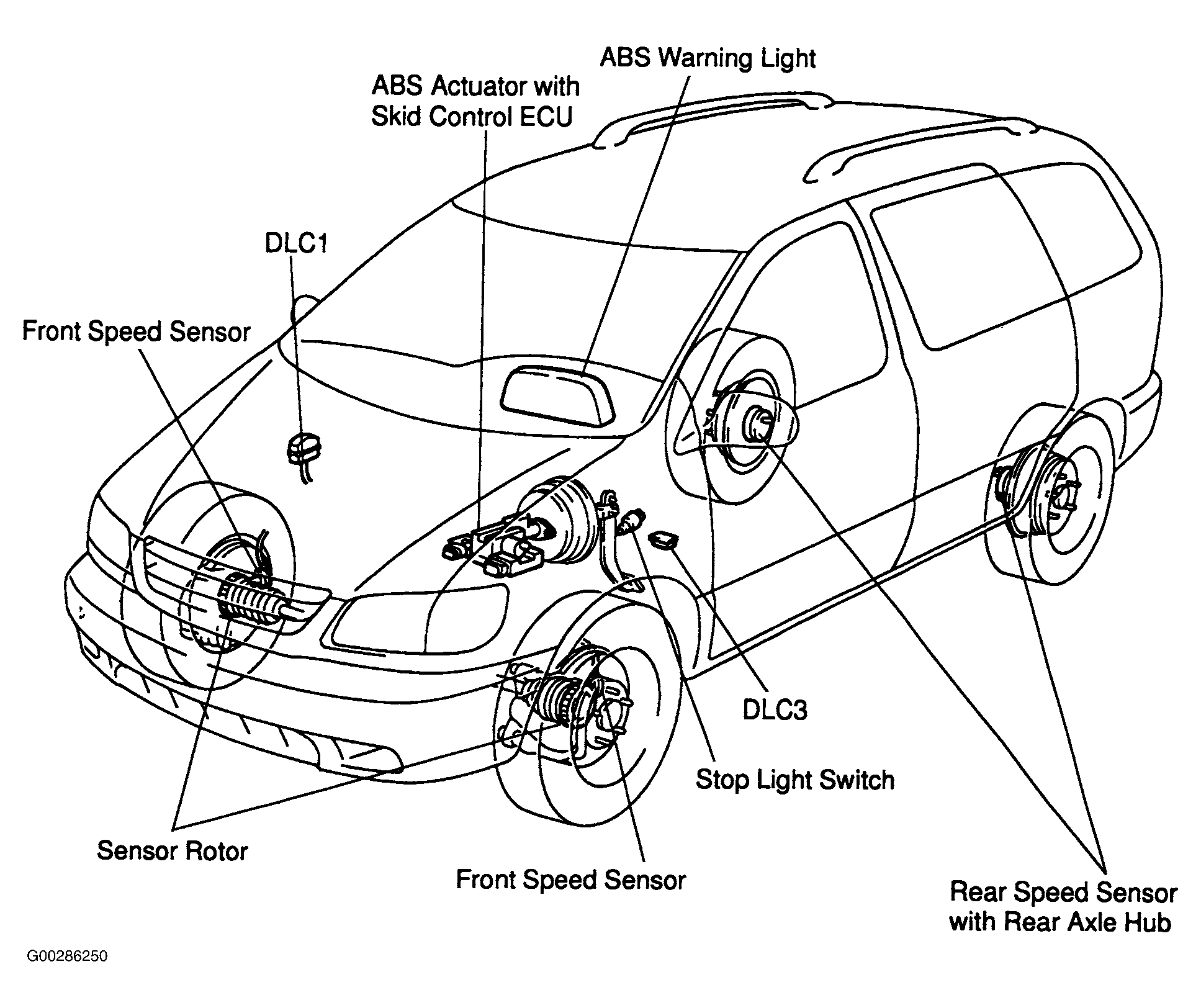 ABS Warning Light

ABS Actuator with
Skid Control ECU

DLC1

Front Speed Sensor

DLC3

Stop Light Switch

Sensor Rotor

Front Speed Sensor

Rear Speed Sensor
with Rear Axle Hub

G00286250