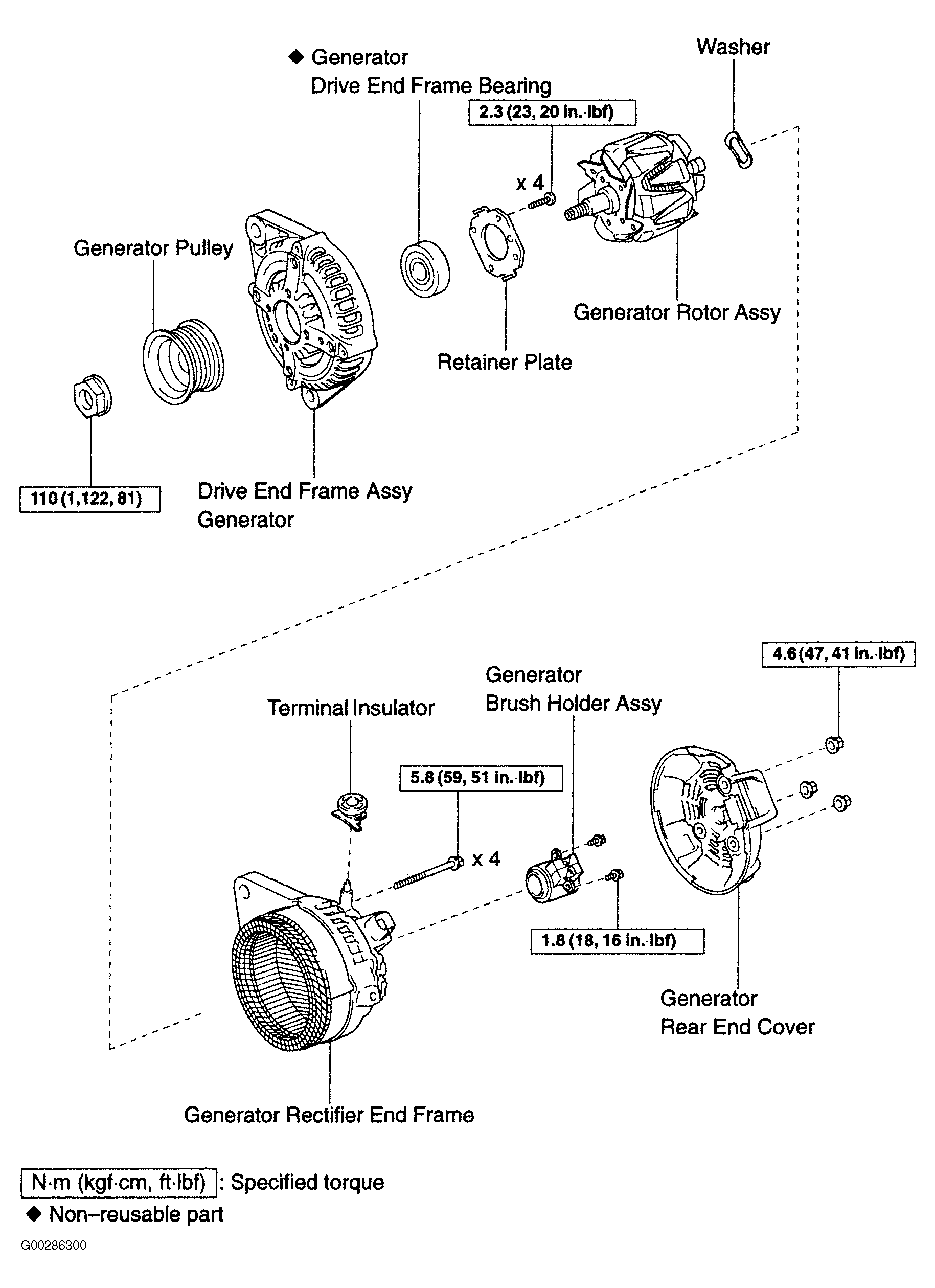 ◆ Generator
Drive End Frame Bearing

Washer

2.3 (23, 20 in.·lbf)

x 4

Generator Pulley

Generator Rotor Assy

Retainer Plate

110 (1,122, 81)

Drive End Frame Assy
Generator

4.6 (47, 41 in.·lbf)

Generator
Brush Holder Assy

Terminal Insulator

5.8 (59, 51 in.·lbf)

x 4

1.8 (18, 16 in.·lbf)

Generator
Rear End Cover

Generator Rectifier End Frame

N·m (kgf·cm, ft·lbf) : Specified torque
◆ Non–reusable part

G00286300