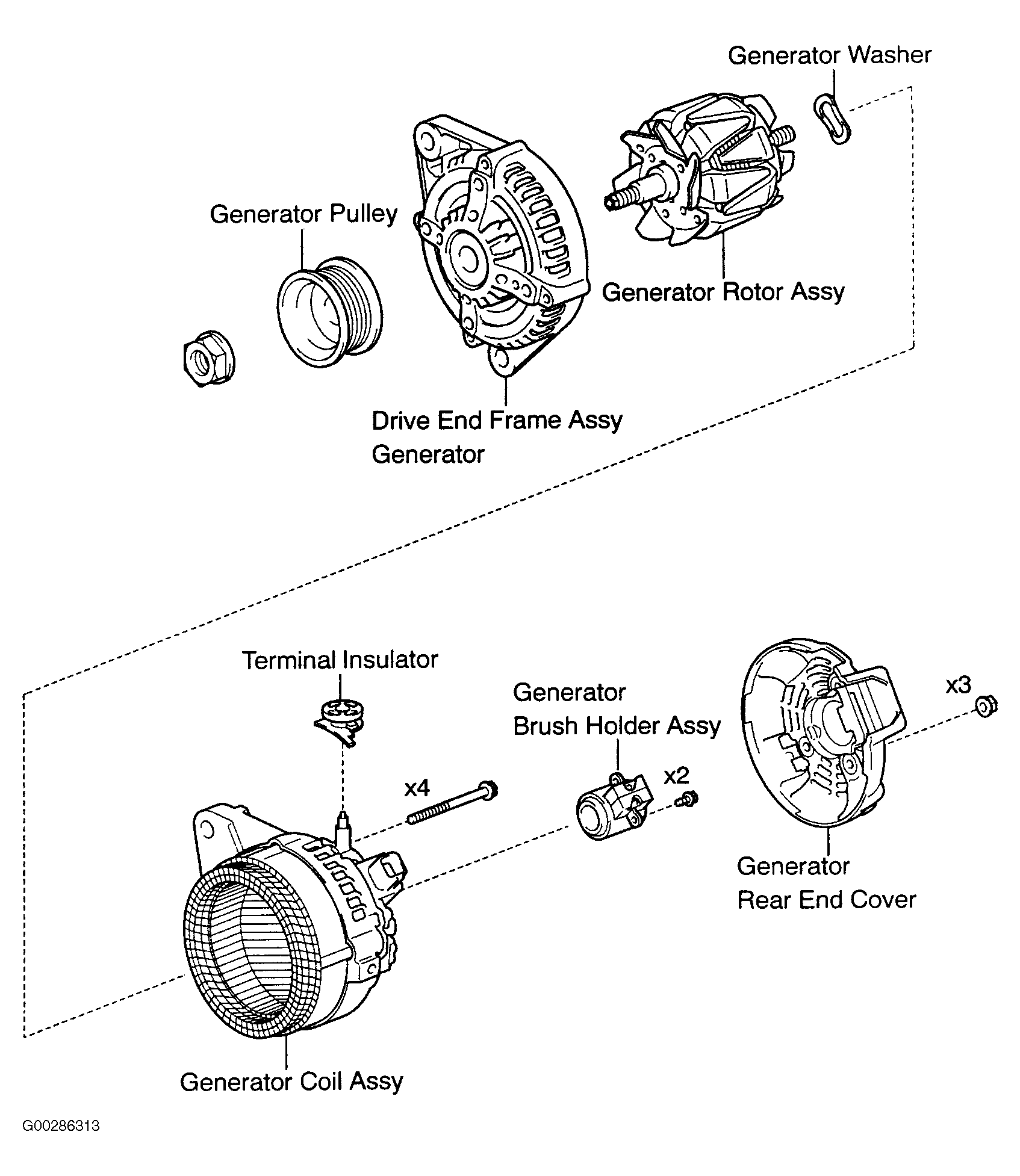 Generator Washer

Generator Pulley

Generator Rotor Assy

Drive End Frame Assy
Generator

Terminal Insulator

Generator
Brush Holder Assy

x3

x4

x2

Generator
Rear End Cover

Generator Coil Assy

G00286313