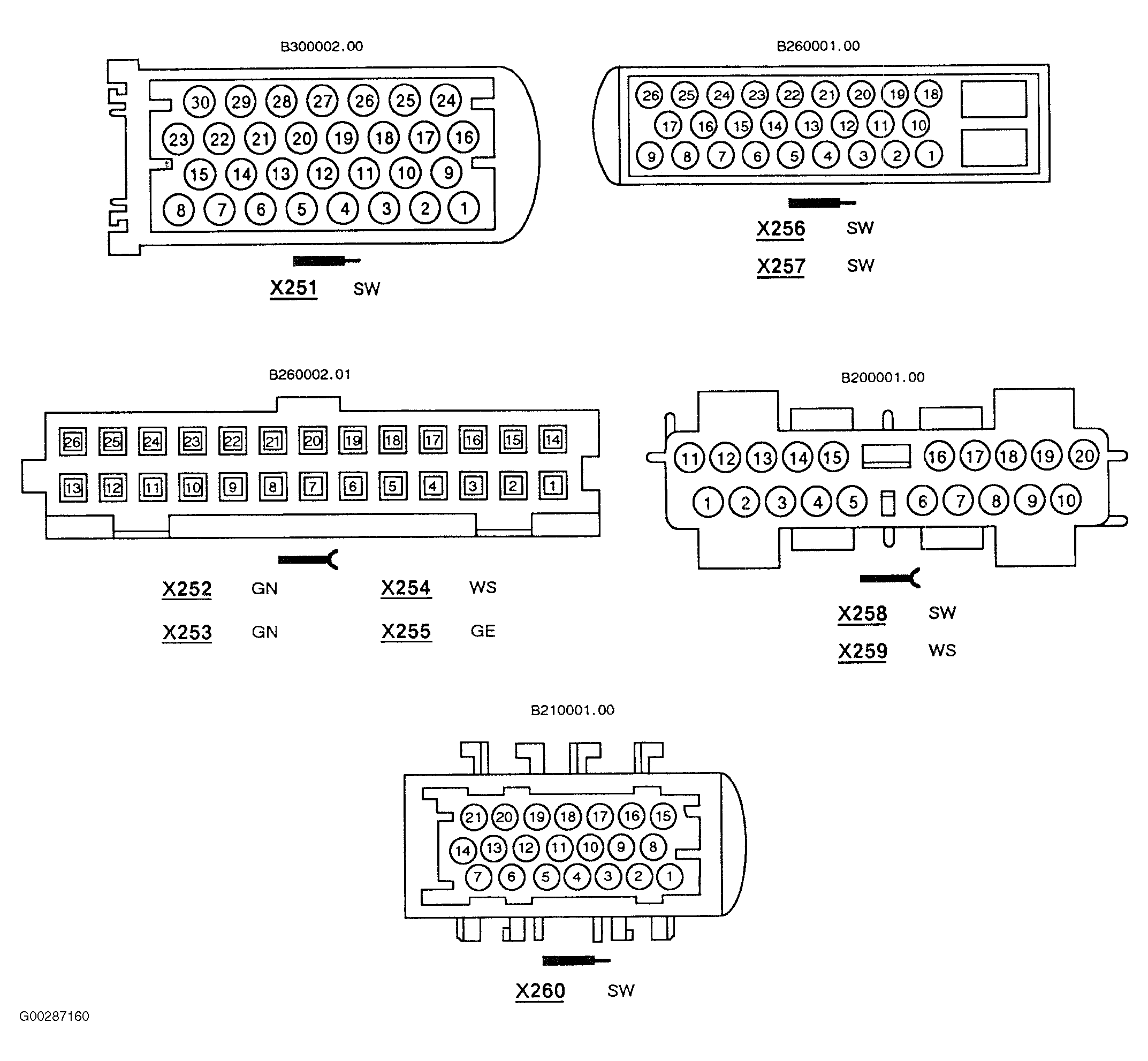 B300002.00

30 29 28 27 26 25 24
23 22 21 20 19 18 17 16
15 14 13 12 11 10 9
8 7 6 5 4 3 2 1

X251 SW

B260001.00

26 25 24 23 22 21 20 19 18
17 16 15 14 13 12 11 10
9 8 7 6 5 4 3 2 1

X256 SW
X257 SW

B260002.01

26 25 24 23 22 21 20 19 18 17 16 15 14
13 12 11 10 9 8 7 6 5 4 3 2 1

X252 GN
X253 GN
X254 WS
X255 GE

B200001.00

11 12 13 14 15 16 17 18 19 20
1 2 3 4 5 6 7 8 9 10

X258 SW
X259 WS

B210001.00

21 20 19 18 17 16 15
14 13 12 11 10 9 8
7 6 5 4 3 2 1

X260 SW

G00287160