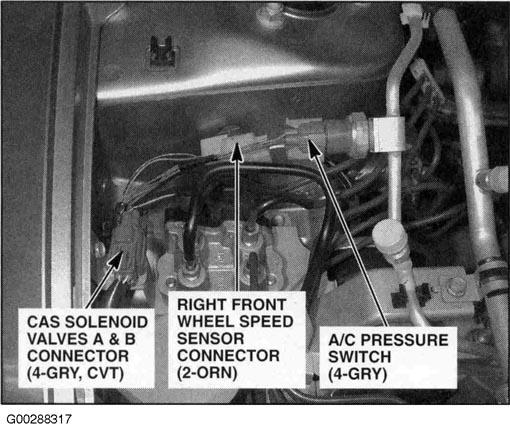 CAS SOLENOID VALVES A & B CONNECTOR (4-GRY, CVT)

RIGHT FRONT WHEEL SPEED SENSOR CONNECTOR (2-ORN)

A/C PRESSURE SWITCH (4-GRY)

G00288317