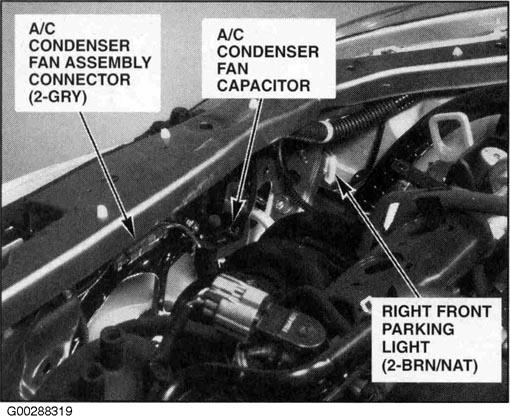 A/C CONDENSER FAN ASSEMBLY CONNECTOR (2-GRY)

A/C CONDENSER FAN CAPACITOR

RIGHT FRONT PARKING LIGHT (2-BRN/NAT)

G00288319