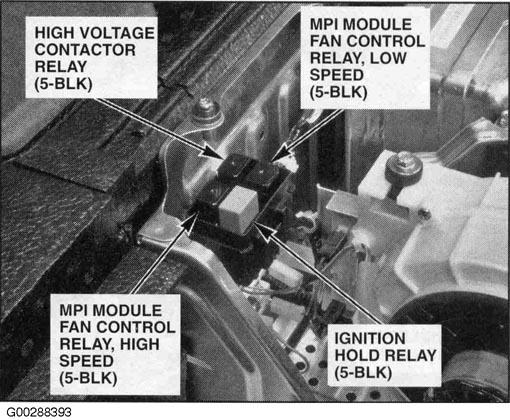 HIGH VOLTAGE CONTACTOR RELAY (5-BLK)

MPI MODULE FAN CONTROL RELAY, LOW SPEED (5-BLK)

MPI MODULE FAN CONTROL RELAY, HIGH SPEED (5-BLK)

IGNITION HOLD RELAY (5-BLK)

G00288393