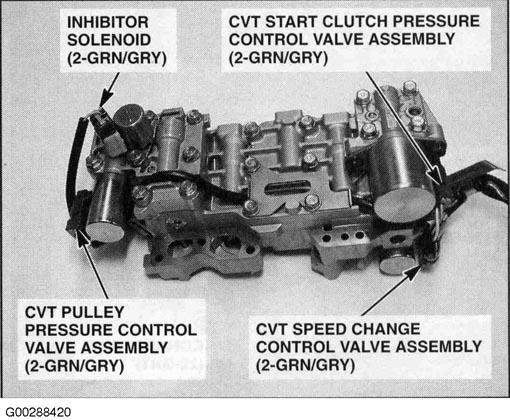 INHIBITOR SOLENOID (2-GRN/GRY)

CVT START CLUTCH PRESSURE CONTROL VALVE ASSEMBLY (2-GRN/GRY)

CVT PULLEY PRESSURE CONTROL VALVE ASSEMBLY (2-GRN/GRY)

CVT SPEED CHANGE CONTROL VALVE ASSEMBLY (2-GRN/GRY)

G00288420