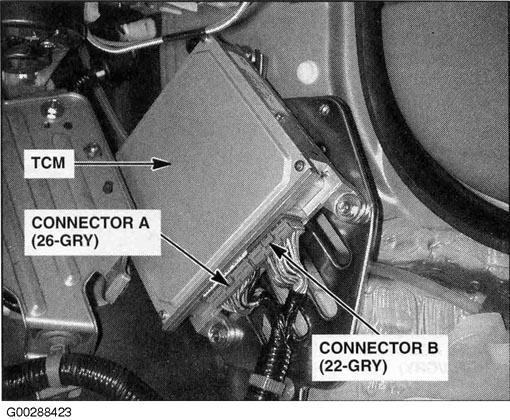 TCM

CONNECTOR A
(26-GRY)

CONNECTOR B
(22-GRY)

G00288423