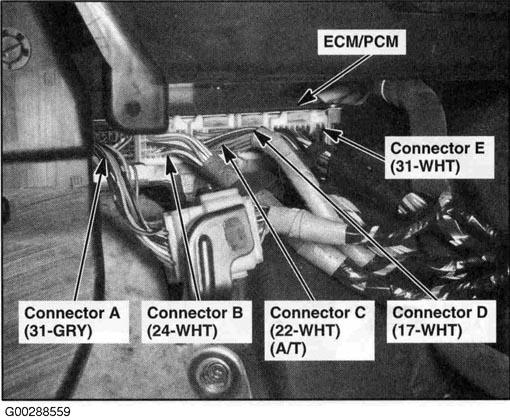 ECM/PCM

Connector E
(31-WHT)

Connector A
(31-GRY)

Connector B
(24-WHT)

Connector C
(22-WHT)
(A/T)

Connector D
(17-WHT)

G00288559