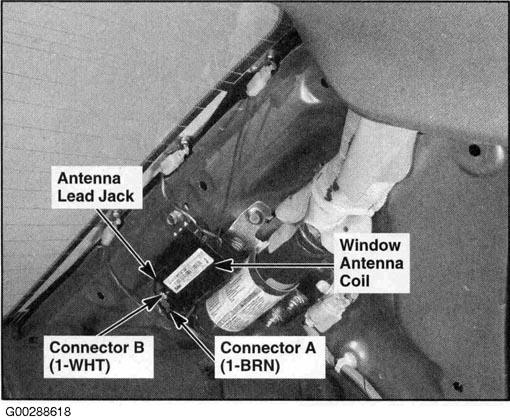 Antenna Lead Jack

Window Antenna Coil

Connector B (1-WHT)

Connector A (1-BRN)

G00288618