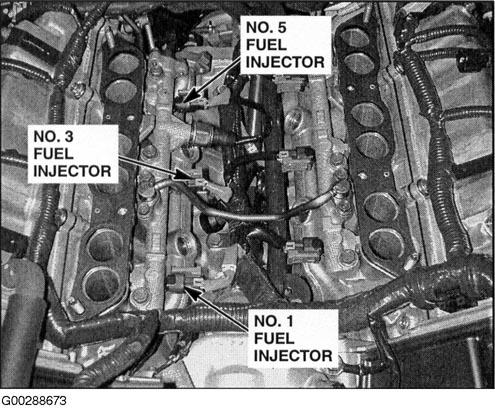 NO. 5 FUEL INJECTOR

NO. 3 FUEL INJECTOR

NO. 1 FUEL INJECTOR

G00288673