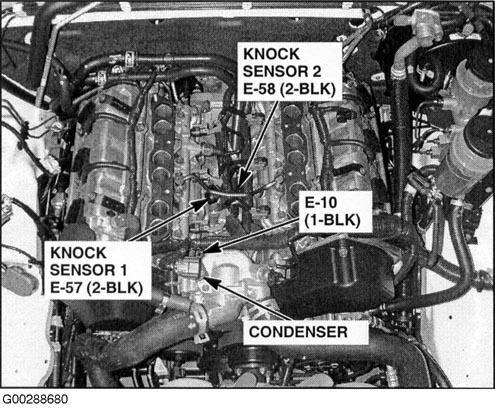 KNOCK SENSOR 2 E-58 (2-BLK)

E-10 (1-BLK)

KNOCK SENSOR 1 E-57 (2-BLK)

CONDENSER

G00288680