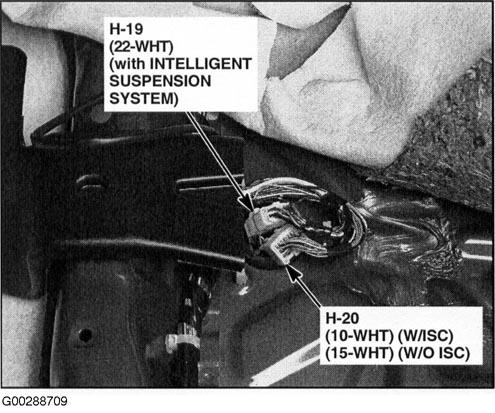 H-19
(22-WHT)
(with INTELLIGENT SUSPENSION SYSTEM)

H-20
(10-WHT) (W/ISC)
(15-WHT) (W/O ISC)

G00288709