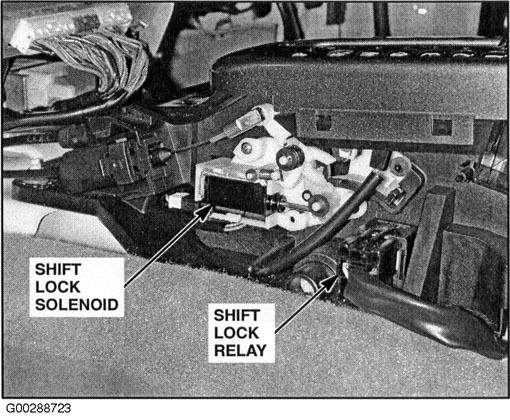 SHIFT LOCK SOLENOID

SHIFT LOCK RELAY

G00288723