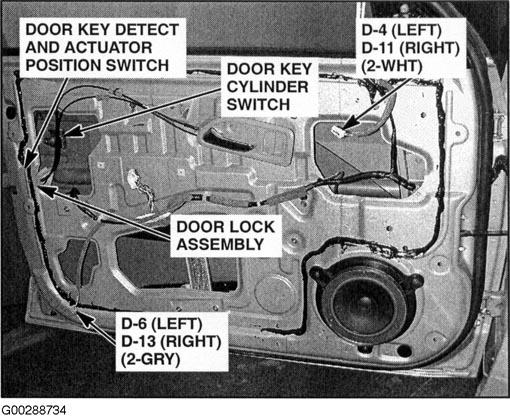 DOOR KEY DETECT AND ACTUATOR POSITION SWITCH

DOOR KEY CYLINDER SWITCH

D-4 (LEFT)
D-11 (RIGHT)
(2-WHT)

DOOR LOCK ASSEMBLY

D-6 (LEFT)
D-13 (RIGHT)
(2-GRY)

G00288734