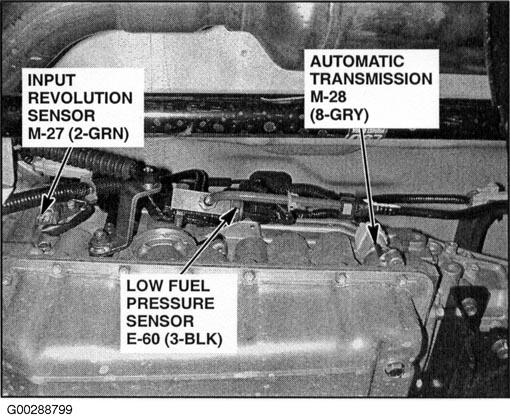 INPUT REVOLUTION SENSOR M-27 (2-GRN)

AUTOMATIC TRANSMISSION M-28 (8-GRY)

LOW FUEL PRESSURE SENSOR E-60 (3-BLK)

G00288799