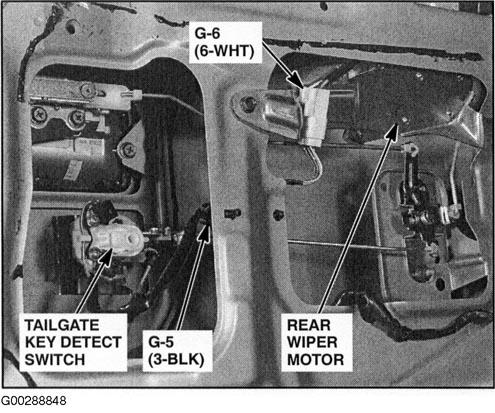 G-6
(6-WHT)

TAILGATE
KEY DETECT
SWITCH

G-5
(3-BLK)

REAR
WIPER
MOTOR

G00288848