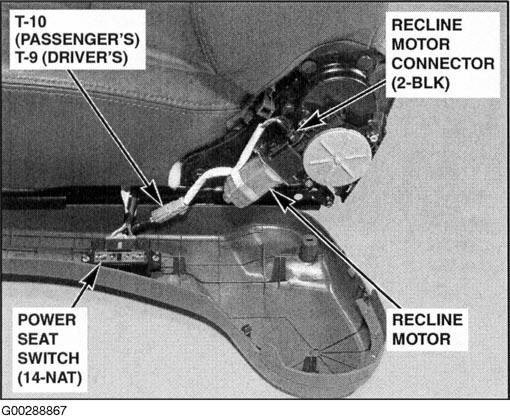 T-10 (PASSENGER'S) T-9 (DRIVER'S)

RECLINE MOTOR CONNECTOR (2-BLK)

POWER SEAT SWITCH (14-NAT)

RECLINE MOTOR

G00288867