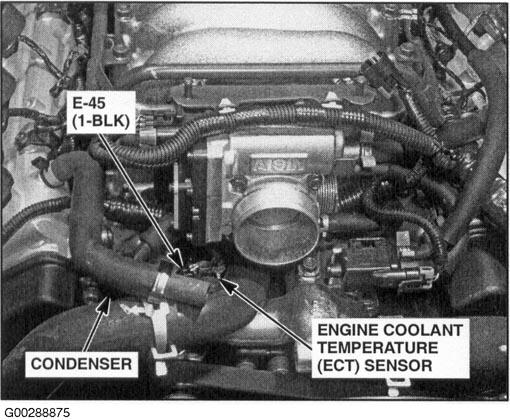 E-45
(1-BLK)

CONDENSER

ENGINE COOLANT
TEMPERATURE
(ECT) SENSOR

G00288875