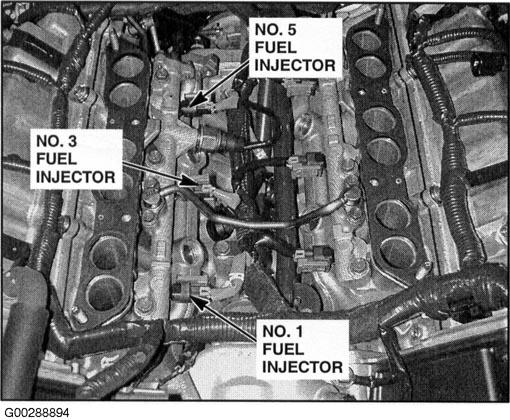 NO. 5
FUEL
INJECTOR

NO. 3
FUEL
INJECTOR

NO. 1
FUEL
INJECTOR

G00288894