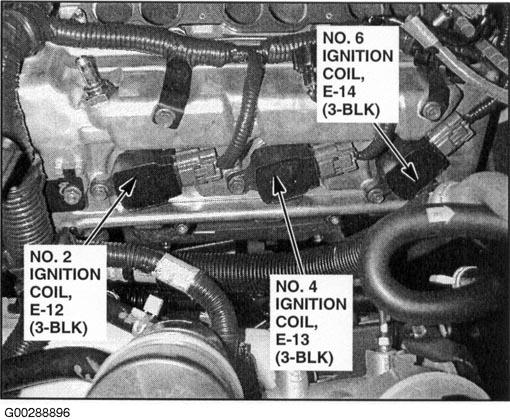 NO. 6
IGNITION
COIL,
E-14
(3-BLK)

NO. 2
IGNITION
COIL,
E-12
(3-BLK)

NO. 4
IGNITION
COIL,
E-13
(3-BLK)

G00288896