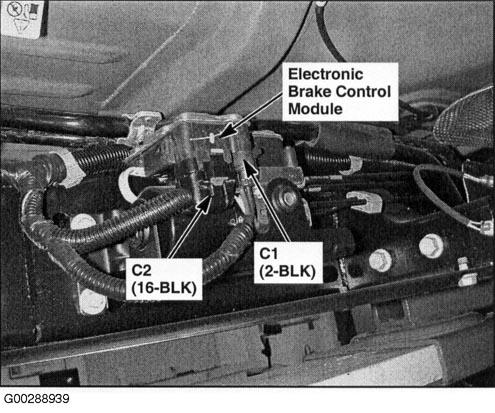 Electronic
Brake Control
Module

C2
(16-BLK)

C1
(2-BLK)

G00288939