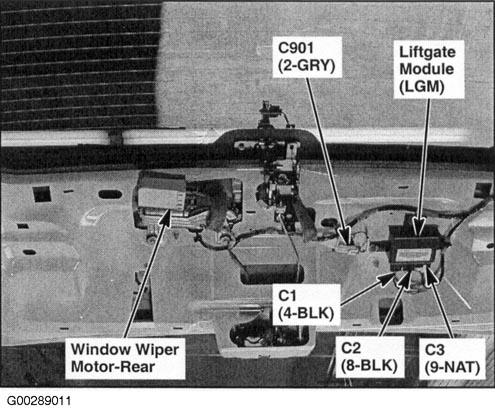 C901
(2-GRY)

Liftgate
Module
(LGM)

C1
(4-BLK)

Window Wiper
Motor-Rear

C2
(8-BLK)

C3
(9-NAT)

G00289011