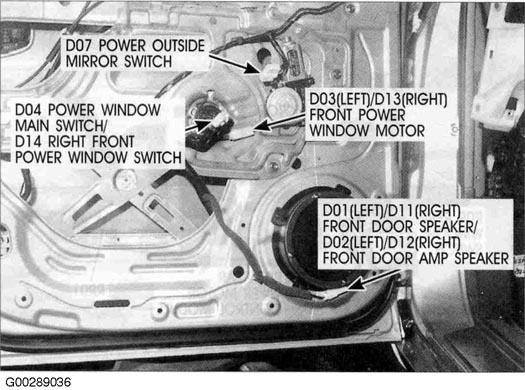 D07 POWER OUTSIDE MIRROR SWITCH

D04 POWER WINDOW MAIN SWITCH/ D14 RIGHT FRONT POWER WINDOW SWITCH

D03(LEFT)/D13(RIGHT) FRONT POWER WINDOW MOTOR

D01(LEFT)/D11(RIGHT) FRONT DOOR SPEAKER/ D02(LEFT)/D12(RIGHT) FRONT DOOR AMP SPEAKER

G00289036