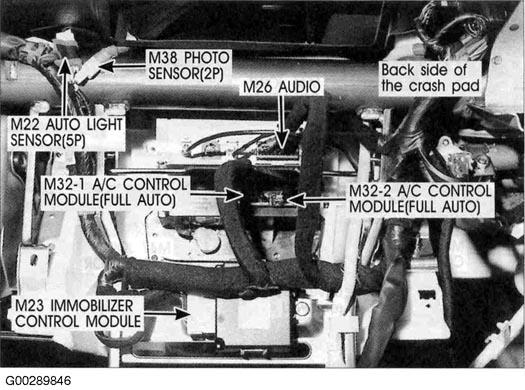 M38 PHOTO SENSOR(2P)

Back side of the crash pad

M26 AUDIO

M22 AUTO LIGHT SENSOR(5P)

M32-1 A/C CONTROL MODULE(FULL AUTO)

M32-2 A/C CONTROL MODULE(FULL AUTO)

M23 IMMOBILIZER CONTROL MODULE

G00289846