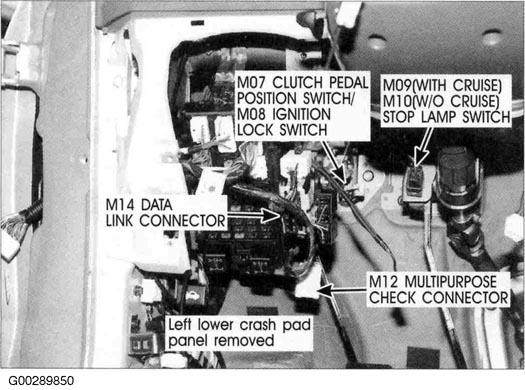 M07 CLUTCH PEDAL POSITION SWITCH/ M08 IGNITION LOCK SWITCH

M09(WITH CRUISE) M10(W/O CRUISE) STOP LAMP SWITCH

M14 DATA LINK CONNECTOR

M12 MULTIPURPOSE CHECK CONNECTOR

Left lower crash pad panel removed

G00289850