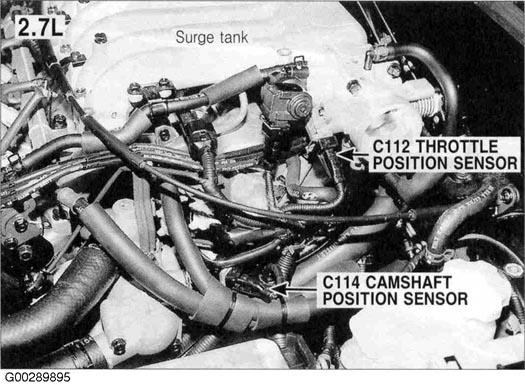 2.7L

Surge tank

C112 THROTTLE POSITION SENSOR

C114 CAMSHAFT POSITION SENSOR

G00289895