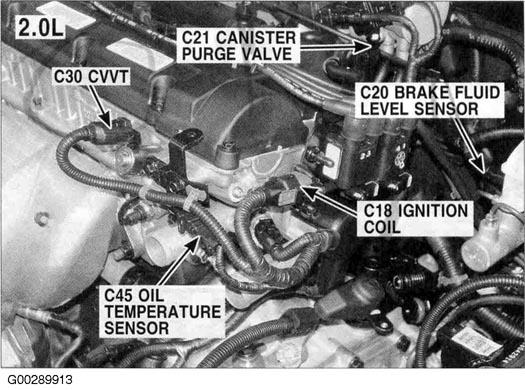 2.0L

C21 CANISTER PURGE VALVE

C30 CVVT

C20 BRAKE FLUID LEVEL SENSOR

C18 IGNITION COIL

C45 OIL TEMPERATURE SENSOR

G00289913