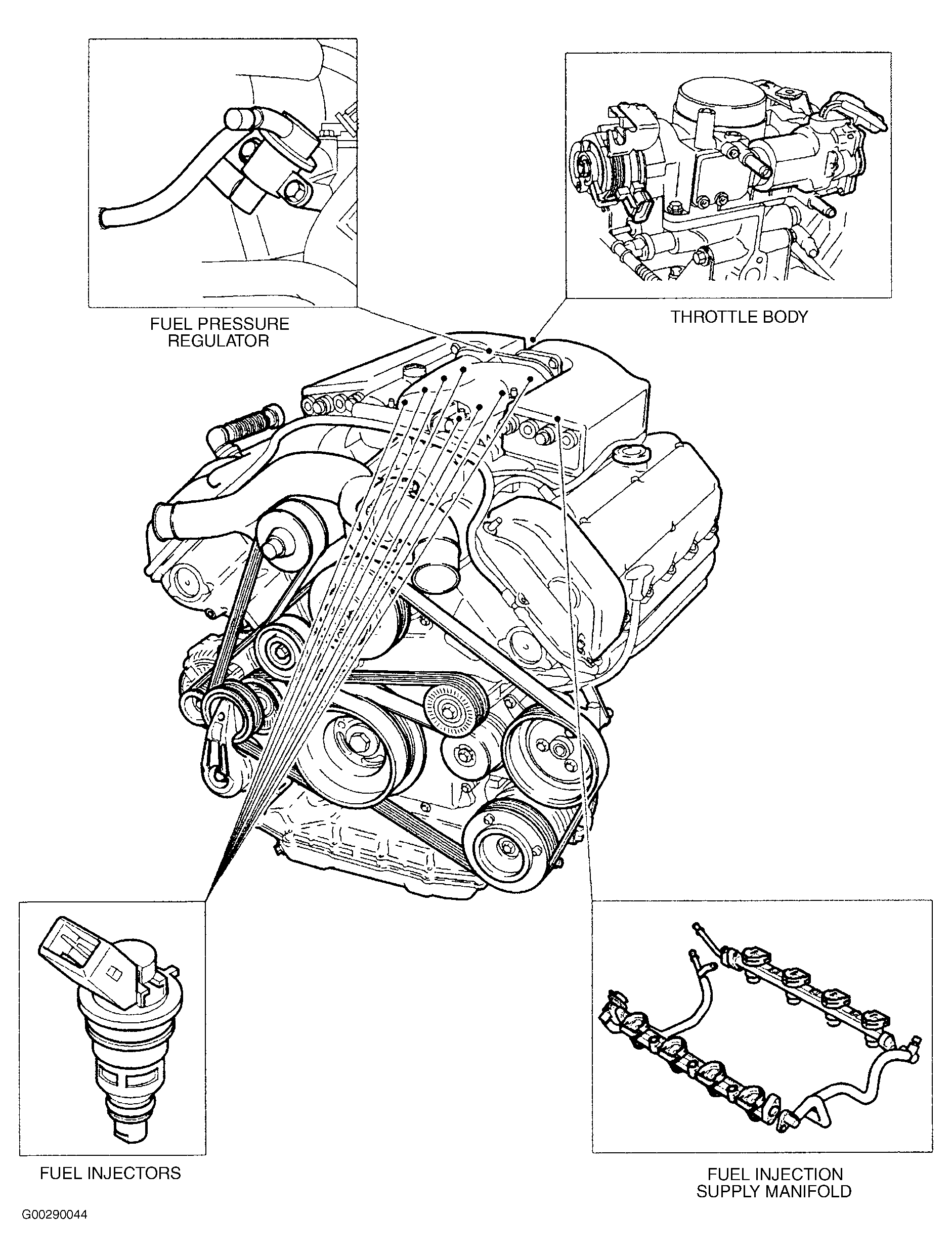 FUEL PRESSURE REGULATOR

THROTTLE BODY

FUEL INJECTORS

FUEL INJECTION SUPPLY MANIFOLD

G00290044