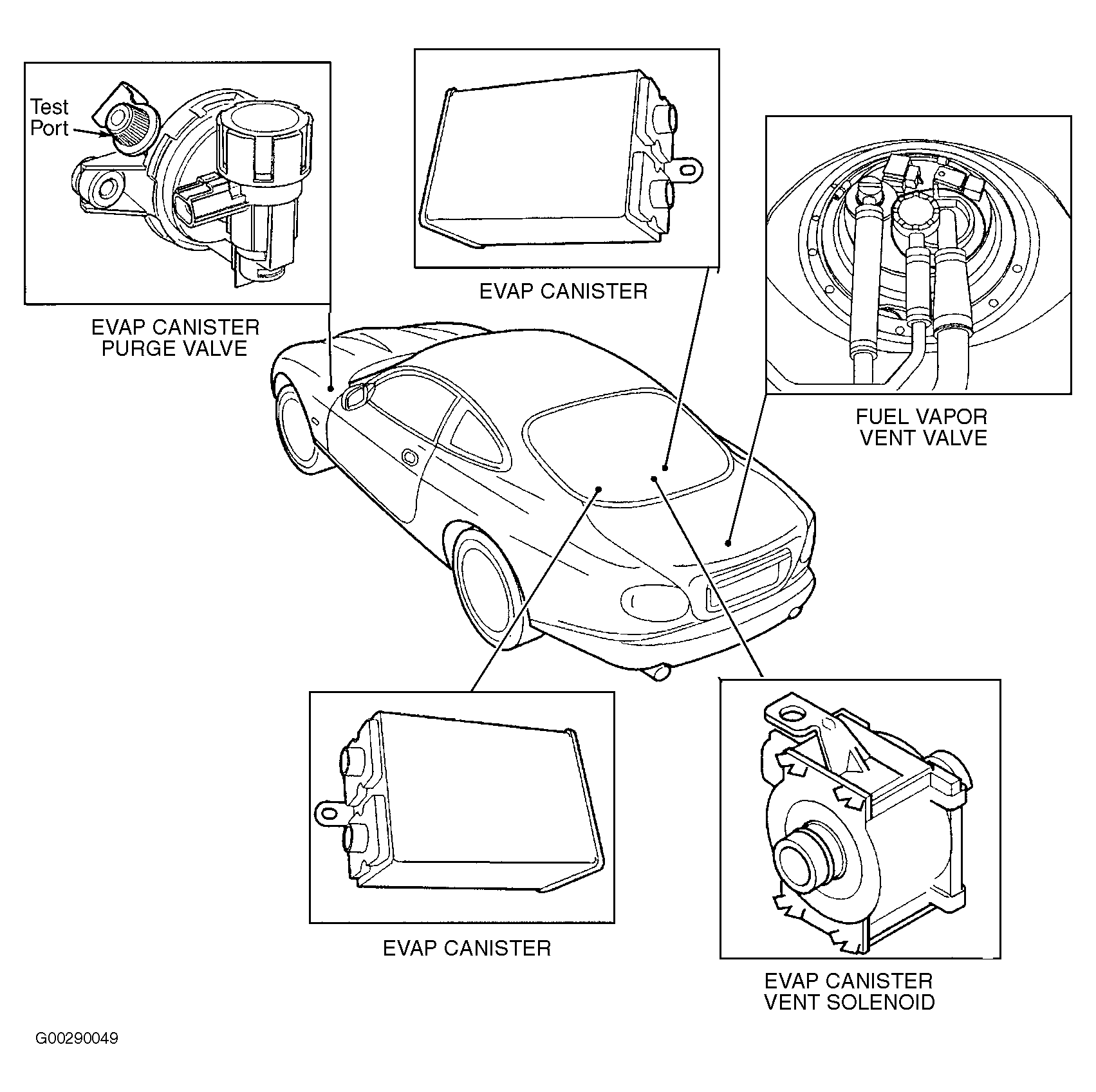 Test Port

EVAP CANISTER PURGE VALVE

EVAP CANISTER

FUEL VAPOR VENT VALVE

EVAP CANISTER

EVAP CANISTER VENT SOLENOID

G00290049