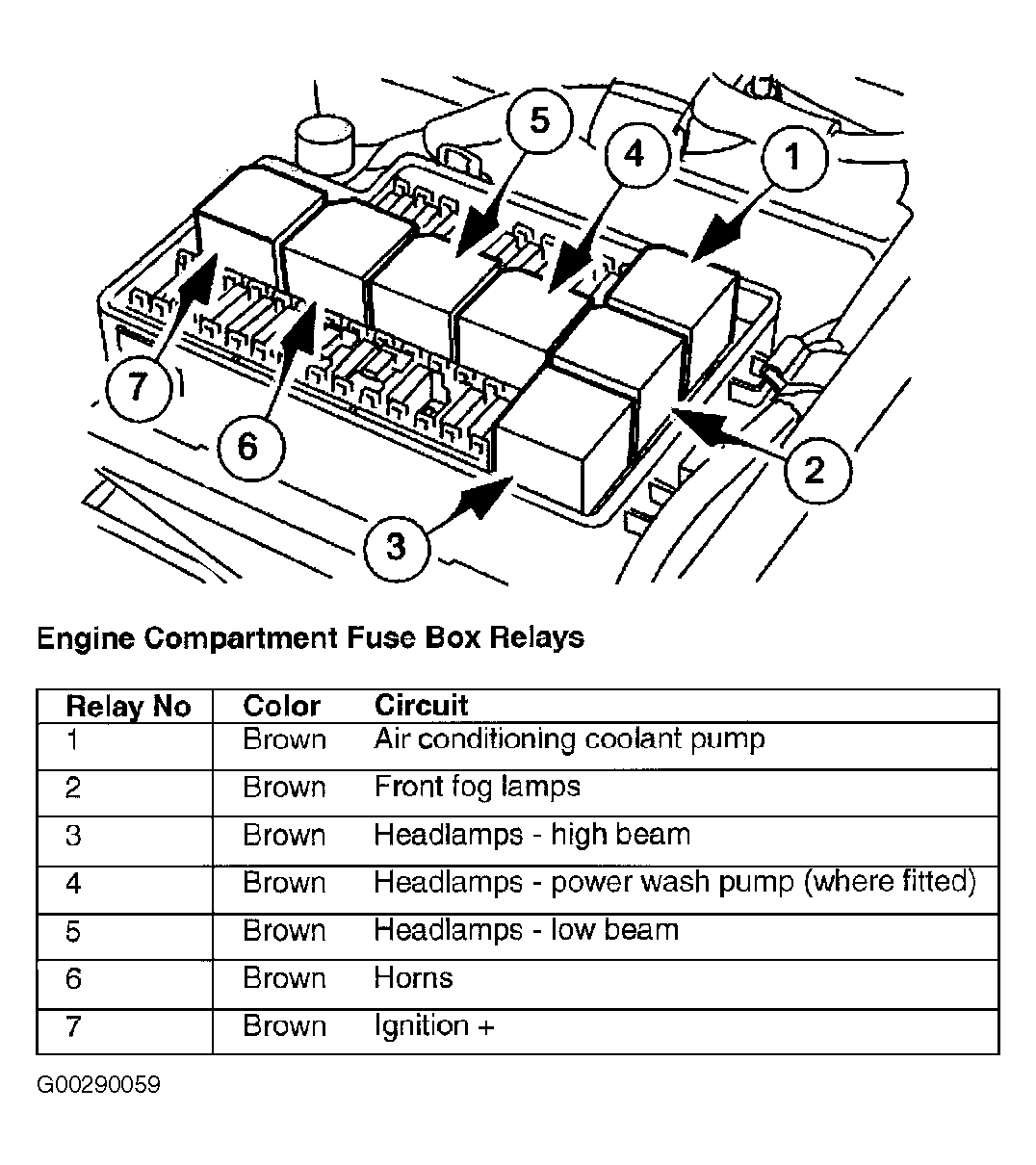 5
4
1
7
6
2
3

Engine Compartment Fuse Box Relays

| Relay No | Color | Circuit |
|---|---|---|
| 1 | Brown | Air conditioning coolant pump |
| 2 | Brown | Front fog lamps |
| 3 | Brown | Headlamps - high beam |
| 4 | Brown | Headlamps - power wash pump (where fitted) |
| 5 | Brown | Headlamps - low beam |
| 6 | Brown | Horns |
| 7 | Brown | Ignition + |

G00290059