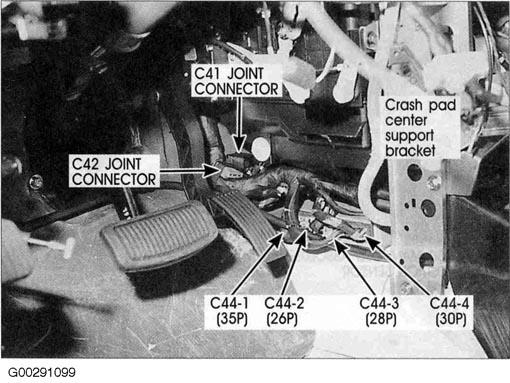 C41 JOINT CONNECTOR

Crash pad center support bracket

C42 JOINT CONNECTOR

C44-1 (35P)

C44-2 (26P)

C44-3 (28P)

C44-4 (30P)

G00291099