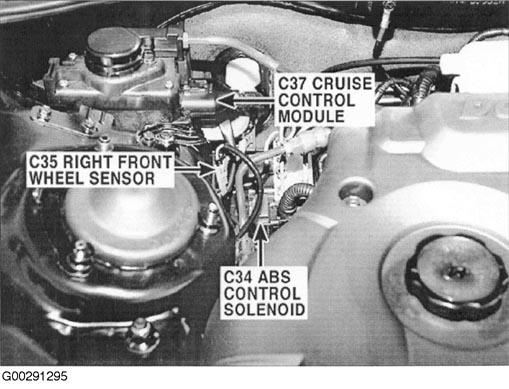 C37 CRUISE CONTROL MODULE

C35 RIGHT FRONT WHEEL SENSOR

C34 ABS CONTROL SOLENOID

G00291295