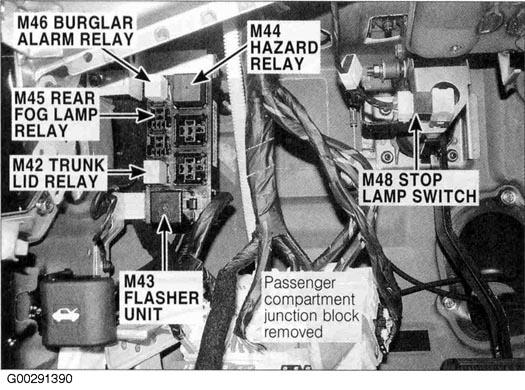 M46 BURGLAR ALARM RELAY

M44 HAZARD RELAY

M45 REAR FOG LAMP RELAY

M42 TRUNK LID RELAY

M48 STOP LAMP SWITCH

M43 FLASHER UNIT

Passenger compartment junction block removed

G00291390