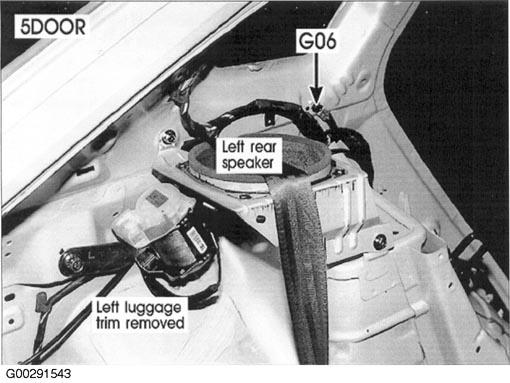 5DOOR

G06

Left rear speaker

Left luggage trim removed

G00291543